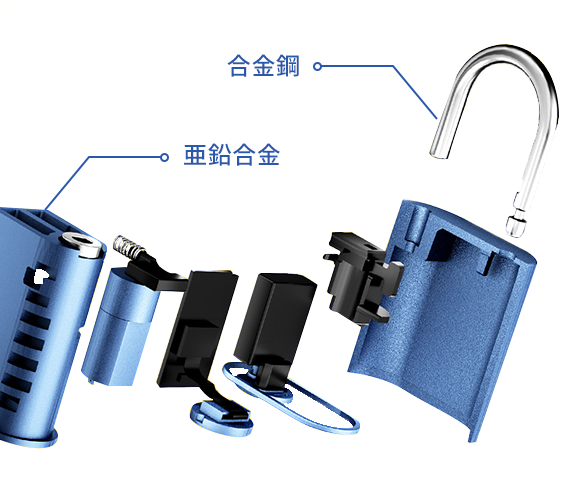 合金鋼

亜鉛合金