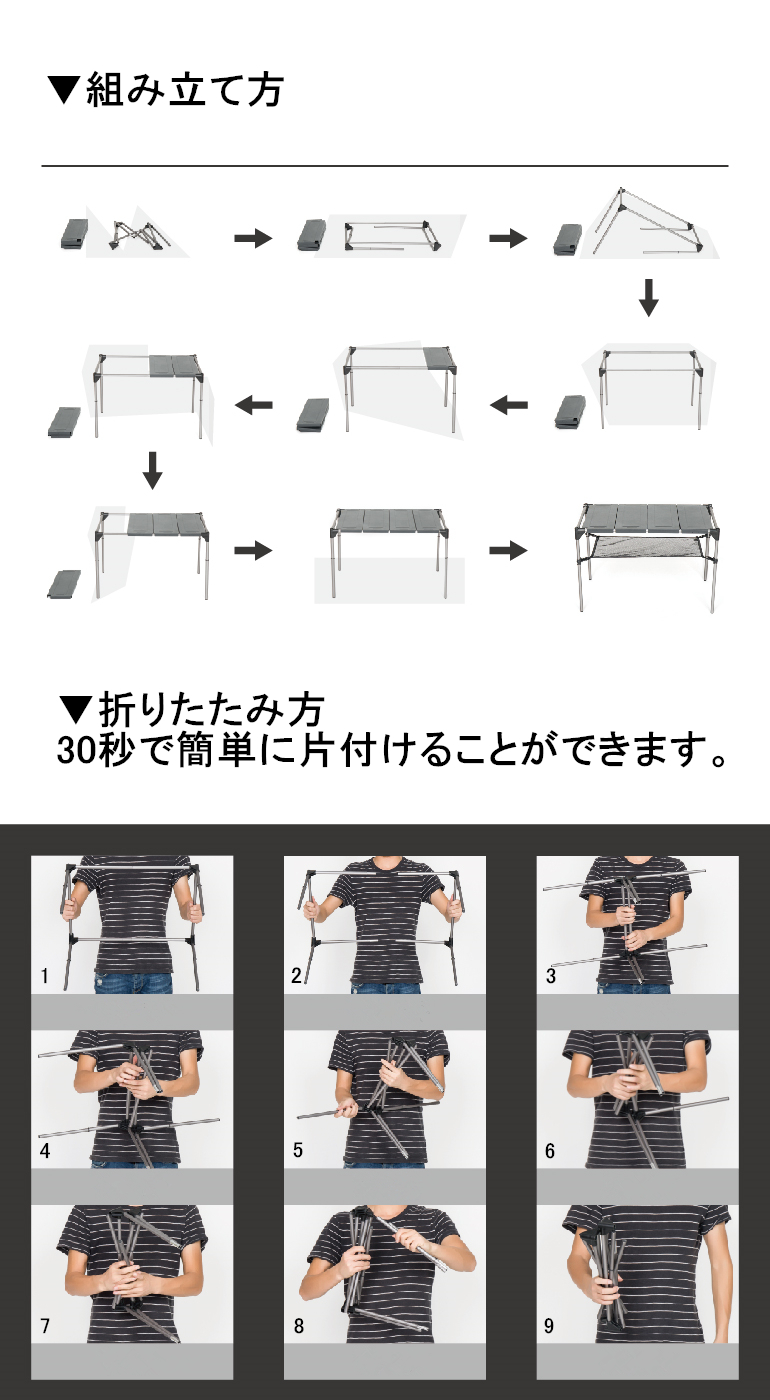 ▼組み立て方

▼折りたたみ方
30秒で簡単に片付けることができます。

1

2

3

4

5

6

7

8

9