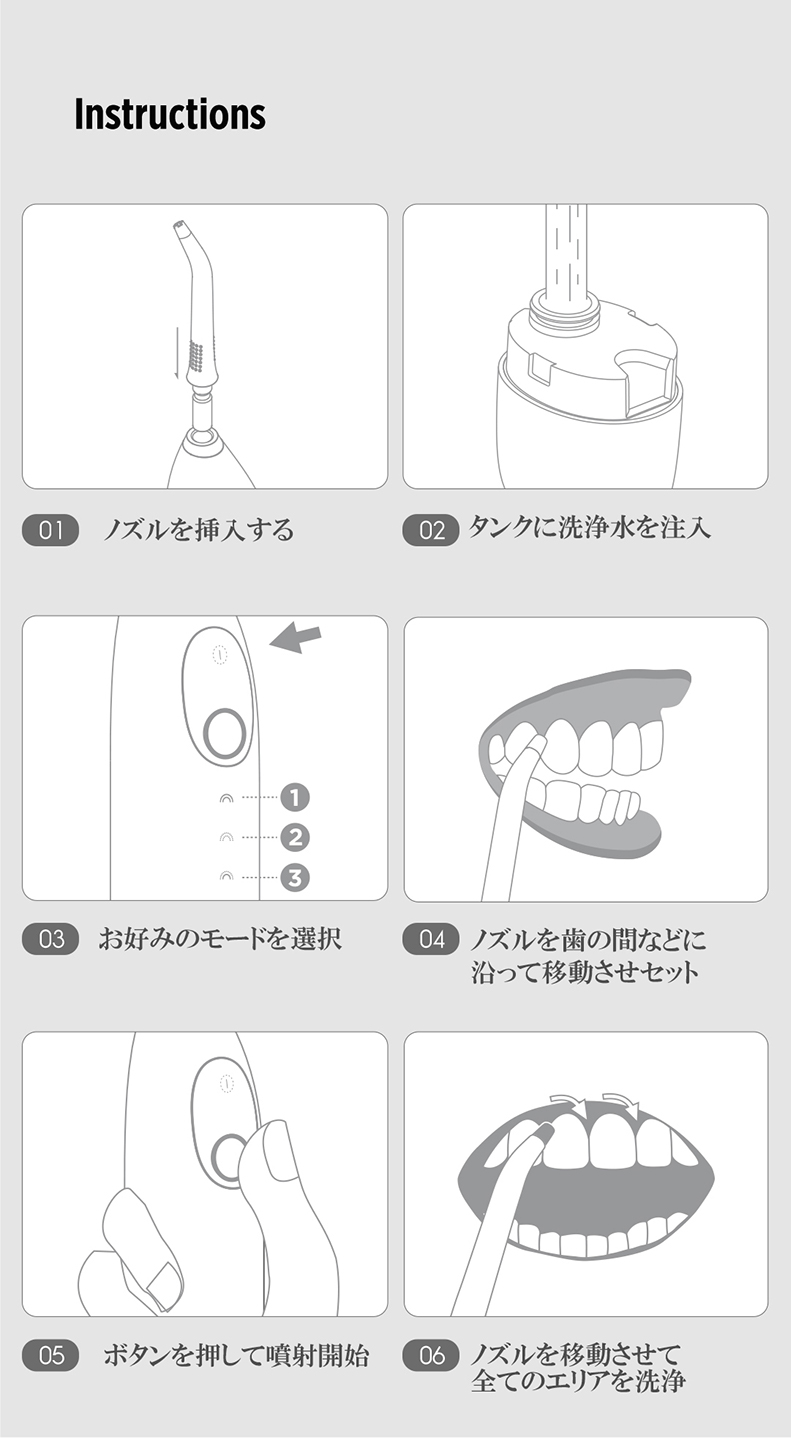 Instructions

01 ノズルを挿入する

02 タンクに洗浄水を注入

1
2
3

03 お好みのモードを選択

04 ノズルを歯の間などに沿って移動させセット

05 ボタンを押して噴射開始

06 ノズルを移動させて全てのエリアを洗浄