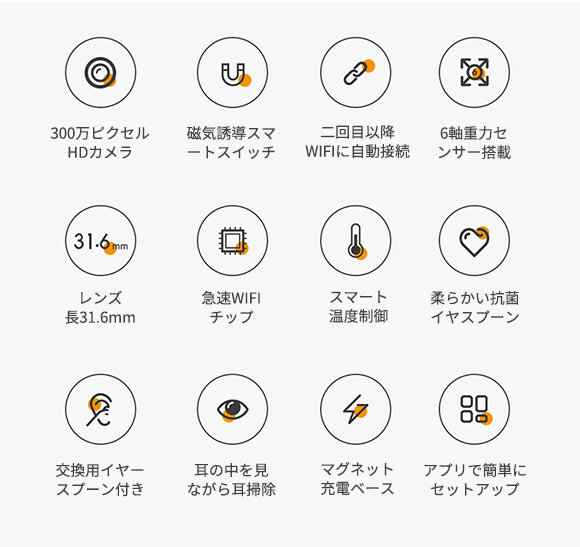 300万ピクセル
HDカメラ

磁気誘導スマ
ートスイッチ

二回目以降
WIFIに自動接続

6軸重力セ
ンサー搭載

31.6mm

レンズ
長31.6mm

急速WIFI
チップ

スマート
温度制御

柔らかい抗菌
イヤスプーン

交換用イヤー
スプーン付き

耳の中を見
ながら耳掃除

マグネット
充電ベース

アプリで簡単に
セットアップ