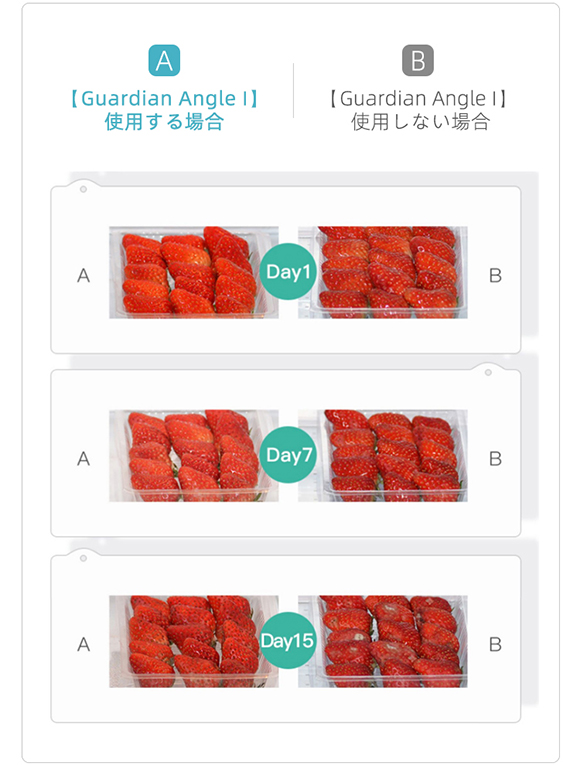 A

【Guardian Angle I】
使用する場合

B

【Guardian Angle I】
使用しない場合

A Day1 B

A Day7 B

A Day15 B